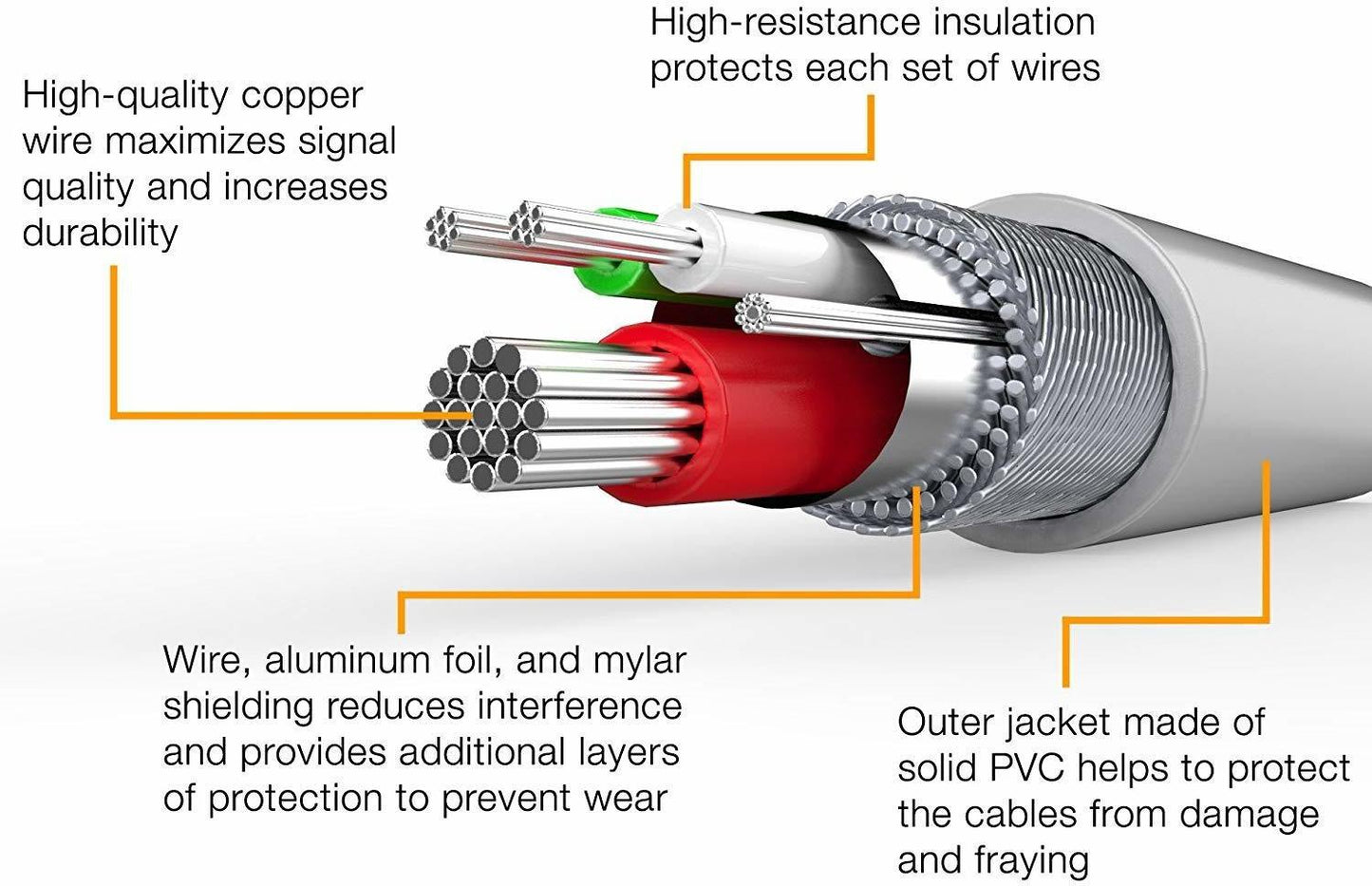 High-resistance insulation protects each set of wires

High-quality copper wire maximizes signal quality and increases durability

Wire, aluminum foil, and mylar shielding reduces interference and provides additional layers of protection to prevent wear

Outer jacket made of solid PVC helps to protect the cables from damage and fraying